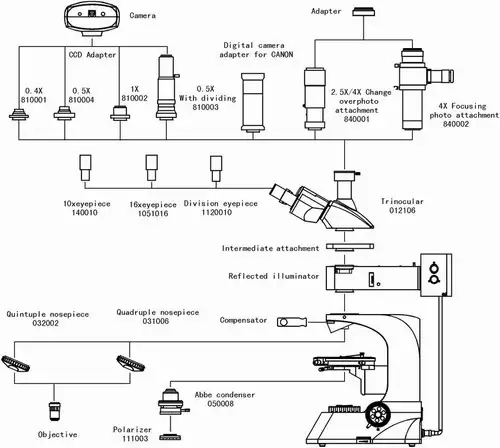 Camera

Adapter

CCD Adapter

Digital camera adapter for CANON

0.4X
810001

0.5X
810004

1X
810002

0.5X
With dividing
810003

2.5X/4X Change overphoto attachment
840001

4X Focusing photo attachment
840002

10xeyepiece
140010

16xeyepiece
1051016

Division eyepiece
1120010

Trinocular
012106

Intermediate attachment

Reflected illuminator

Quintuple nosepiece
032002

Quadruple nosepiece
031006

Compensator

Abbe condenser
050008

Objective

Polarizer
111003